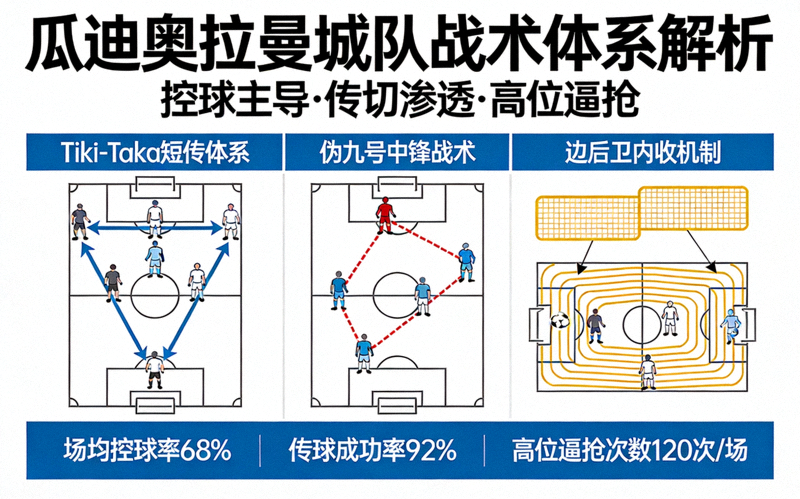 瓜迪奥拉曼城队战术体系解析

控球主导·传切渗透·高位逼抢

Tiki-Taka短传体系

伪九号中锋战术

边后卫内收机制

场均控球率68%

传球成功率92%

高位逼抢次数120次/场